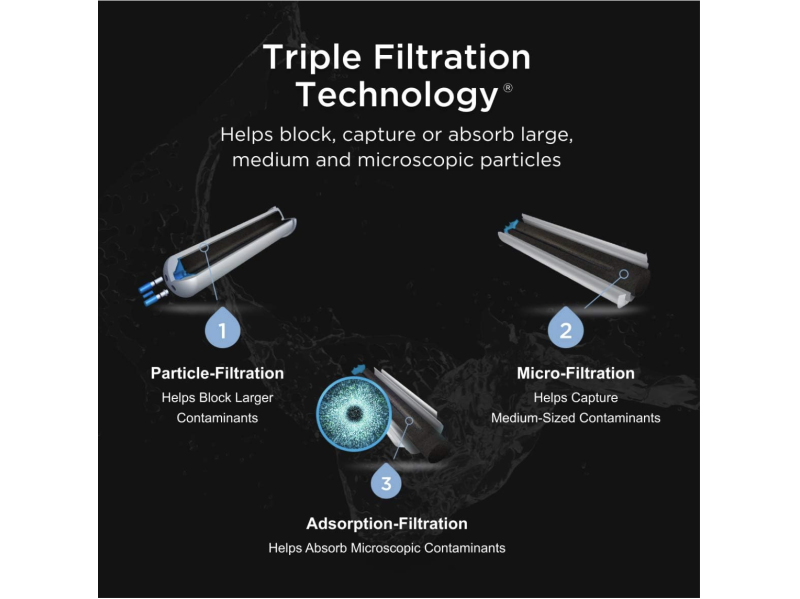 Triple Filtration Technology®

Helps block, capture or absorb large, medium and microscopic particles

1

Particle-Filtration
Helps Block Larger Contaminants

2

Micro-Filtration
Helps Capture Medium-Sized Contaminants

3

Adsorption-Filtration
Helps Absorb Microscopic Contaminants