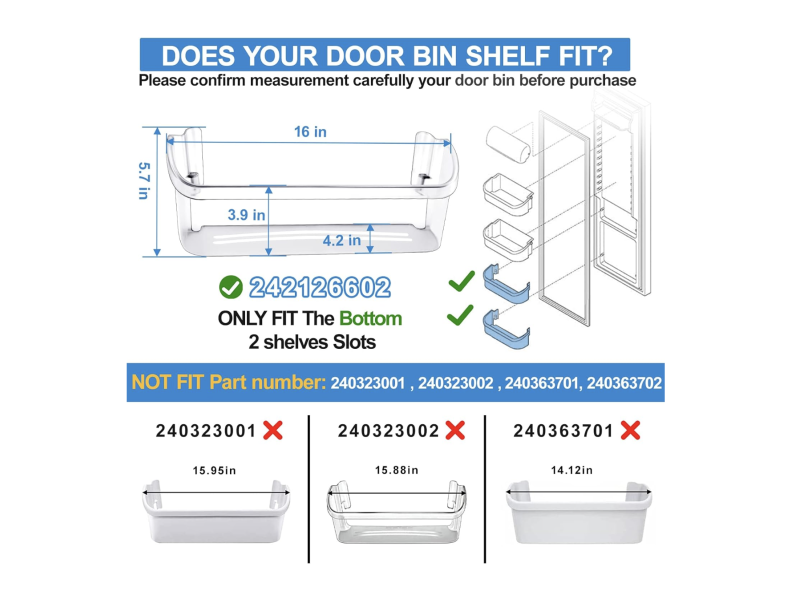 DOES YOUR DOOR BIN SHELF FIT?
Please confirm measurement carefully your door bin before purchase

16 in
5.7 in
3.9 in
4.2 in

242126602
ONLY FIT The Bottom 2 shelves Slots

NOT FIT Part number: 240323001 , 240323002 , 240363701, 240363702

240323001
15.95in

240323002
15.88in

240363701
14.12in